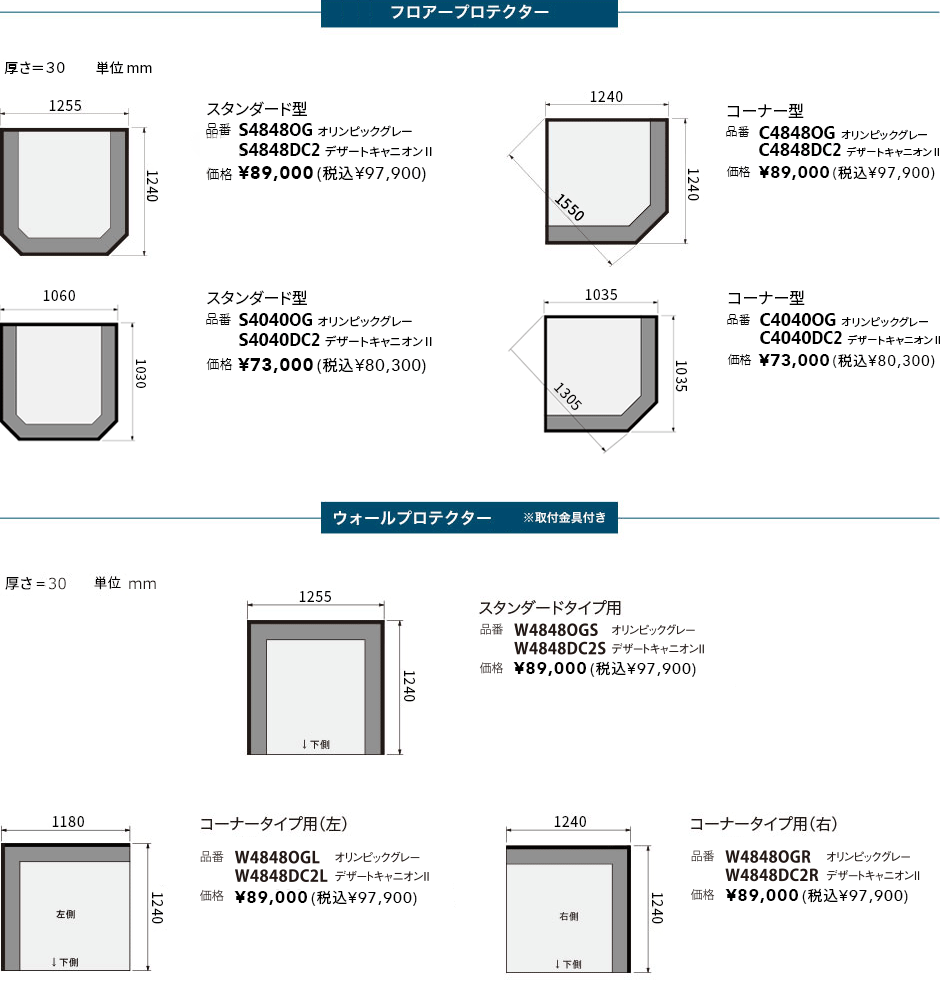 フロアープロテクター

厚さ＝30　単位 mm

1255

1240

スタンダード型
品番 S4848OG オリンピックグレー
S4848DC2 デザートキャニオンII
価格 ¥89,000 (税込¥97,900)

1240

1550

1240

コーナー型
品番 C4848OG オリンピックグレー
C4848DC2 デザートキャニオンII
価格 ¥89,000 (税込¥97,900)

1060

1030

スタンダード型
品番 S4040OG オリンピックグレー
S4040DC2 デザートキャニオンII
価格 ¥73,000 (税込¥80,300)

1035

1305

1035

コーナー型
品番 C4040OG オリンピックグレー
C4040DC2 デザートキャニオンII
価格 ¥73,000 (税込¥80,300)

ウォールプロテクター ※取付金具付き

厚さ＝30　単位 mm

1255

1240

↓下側

スタンダードタイプ用
品番 W4848OGS オリンピックグレー
W4848DC2S デザートキャニオンII
価格 ¥89,000 (税込¥97,900)

1180

1240

左側

↓下側

コーナータイプ用(左)
品番 W4848OGL オリンピックグレー
W4848DC2L デザートキャニオンII
価格 ¥89,000 (税込¥97,900)

1240

1240

右側

↓下側

コーナータイプ用(右)
品番 W4848OGR オリンピックグレー
W4848DC2R デザートキャニオンII
価格 ¥89,000 (税込¥97,900)